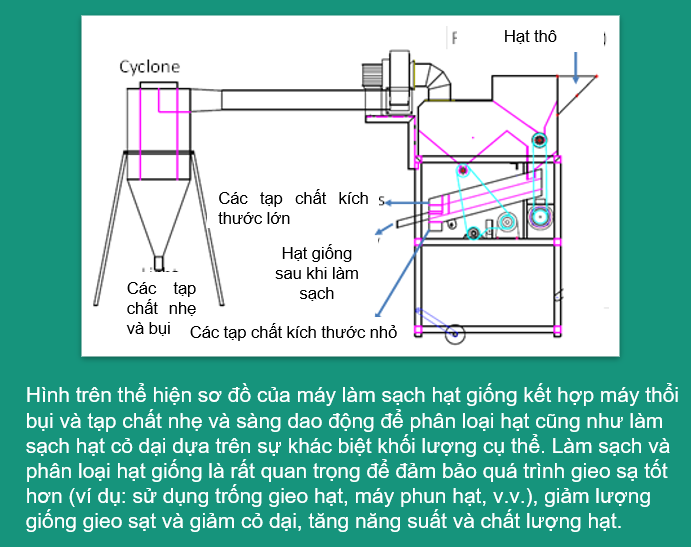 Hạt thô

Cyclone

Các tạp chất kích thước lớn

Hạt giống sau khi làm sạch

Các tạp chất nhẹ và bụi

Các tạp chất kích thước nhỏ

Hình trên thể hiện sơ đồ của máy làm sạch hạt giống kết hợp máy thổi bụi và tạp chất nhẹ và sàng dao động để phân loại hạt cũng như làm sạch hạt cỏ dại dựa trên sự khác biệt khối lượng cụ thể. Làm sạch và phân loại hạt giống là rất quan trọng để đảm bảo quá trình gieo sạ tốt hơn (ví dụ: sử dụng trống gieo hạt, máy phun hạt, v.v.), giảm lượng giống gieo sạt và giảm cỏ dại, tăng năng suất và chất lượng hạt.