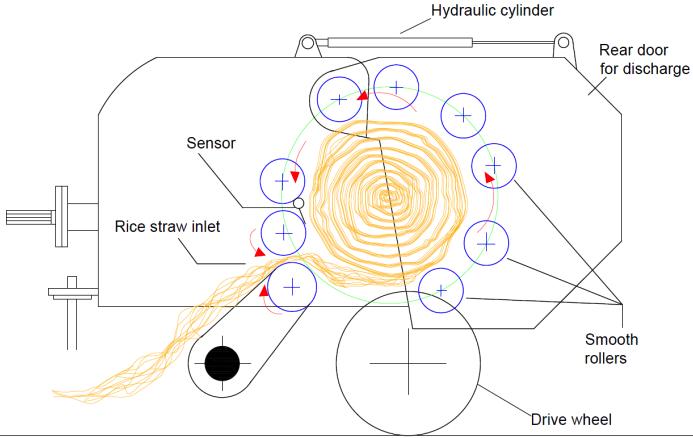 Hydraulic cylinder

Rear door for discharge

Sensor

Rice straw inlet

Smooth rollers

Drive wheel