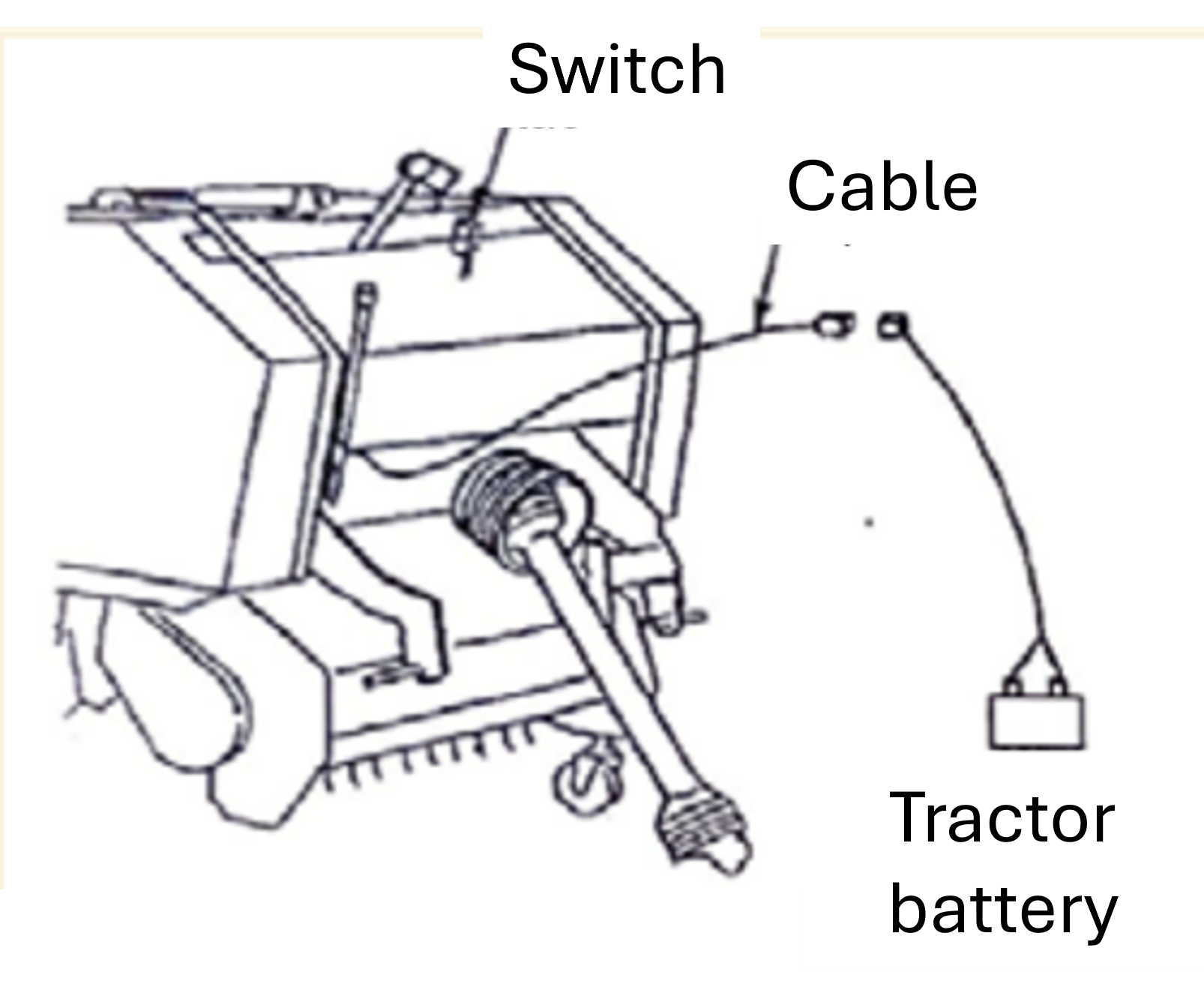 Switch

Cable

Tractor battery